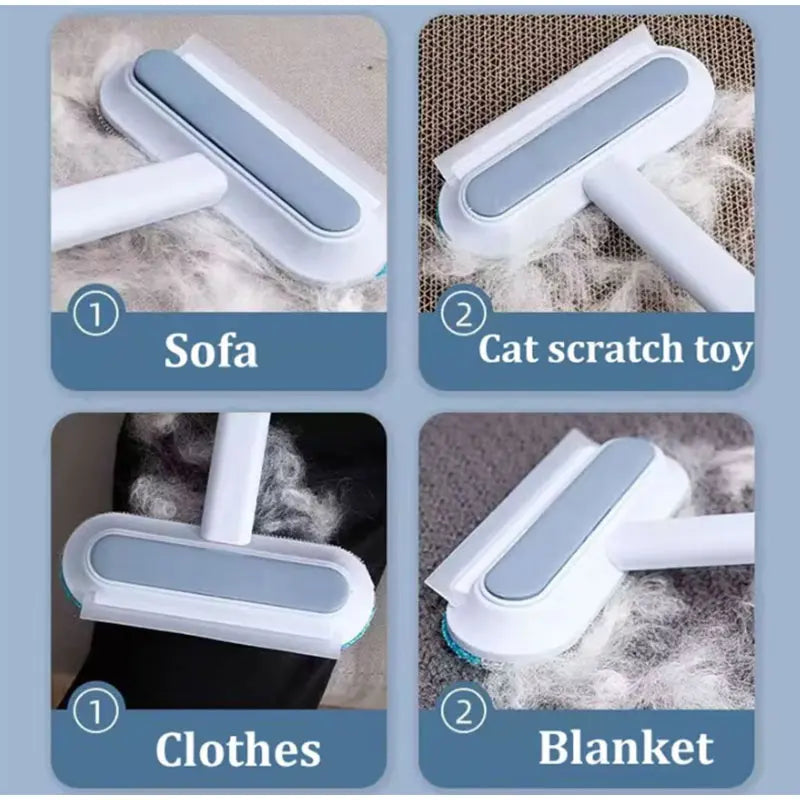 ① Sofa

② Cat scratch toy

① Clothes

② Blanket