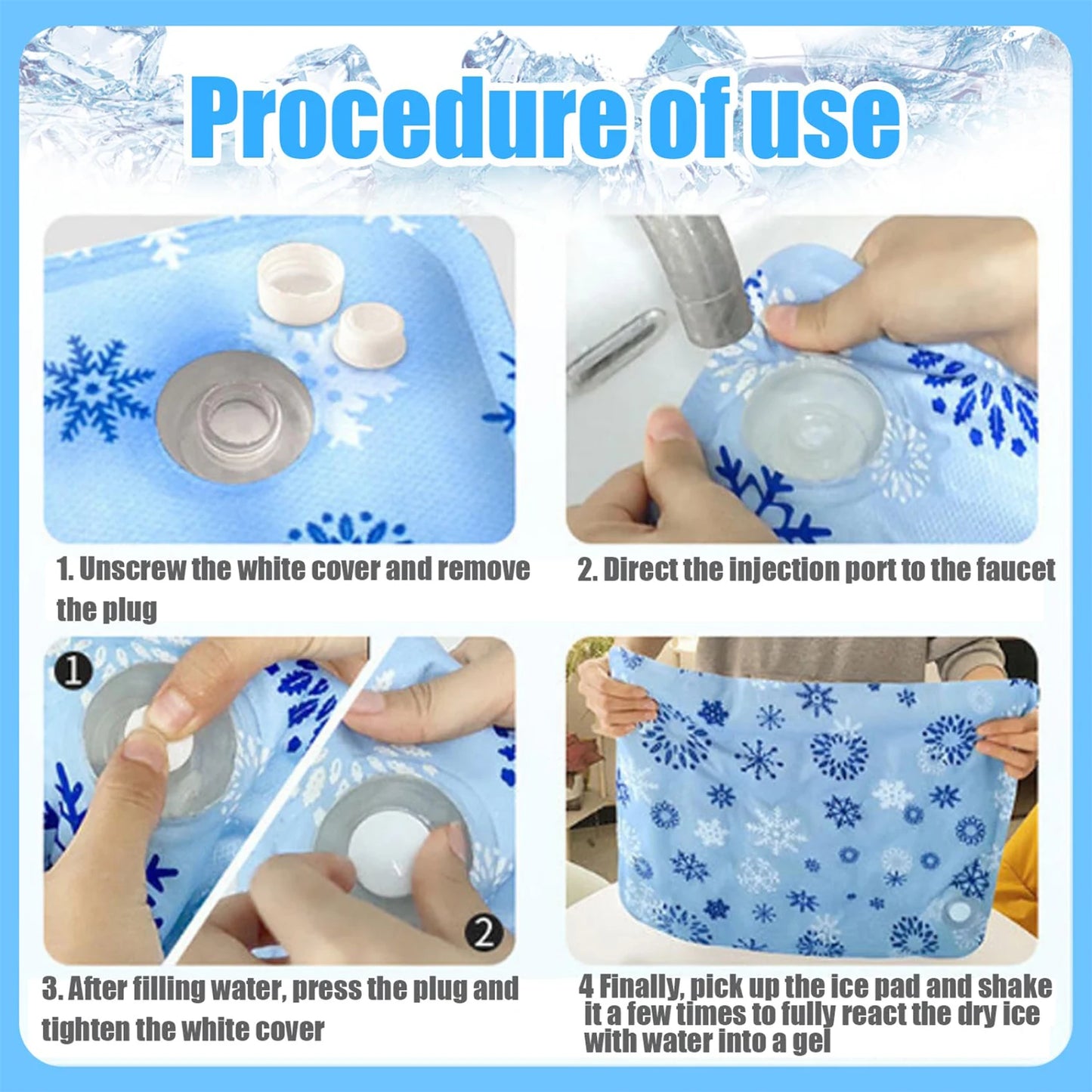 Procedure of use

1. Unscrew the white cover and remove the plug

2. Direct the injection port to the faucet

1

2

3. After filling water, press the plug and tighten the white cover

4 Finally, pick up the ice pad and shake it a few times to fully react the dry ice with water into a gel