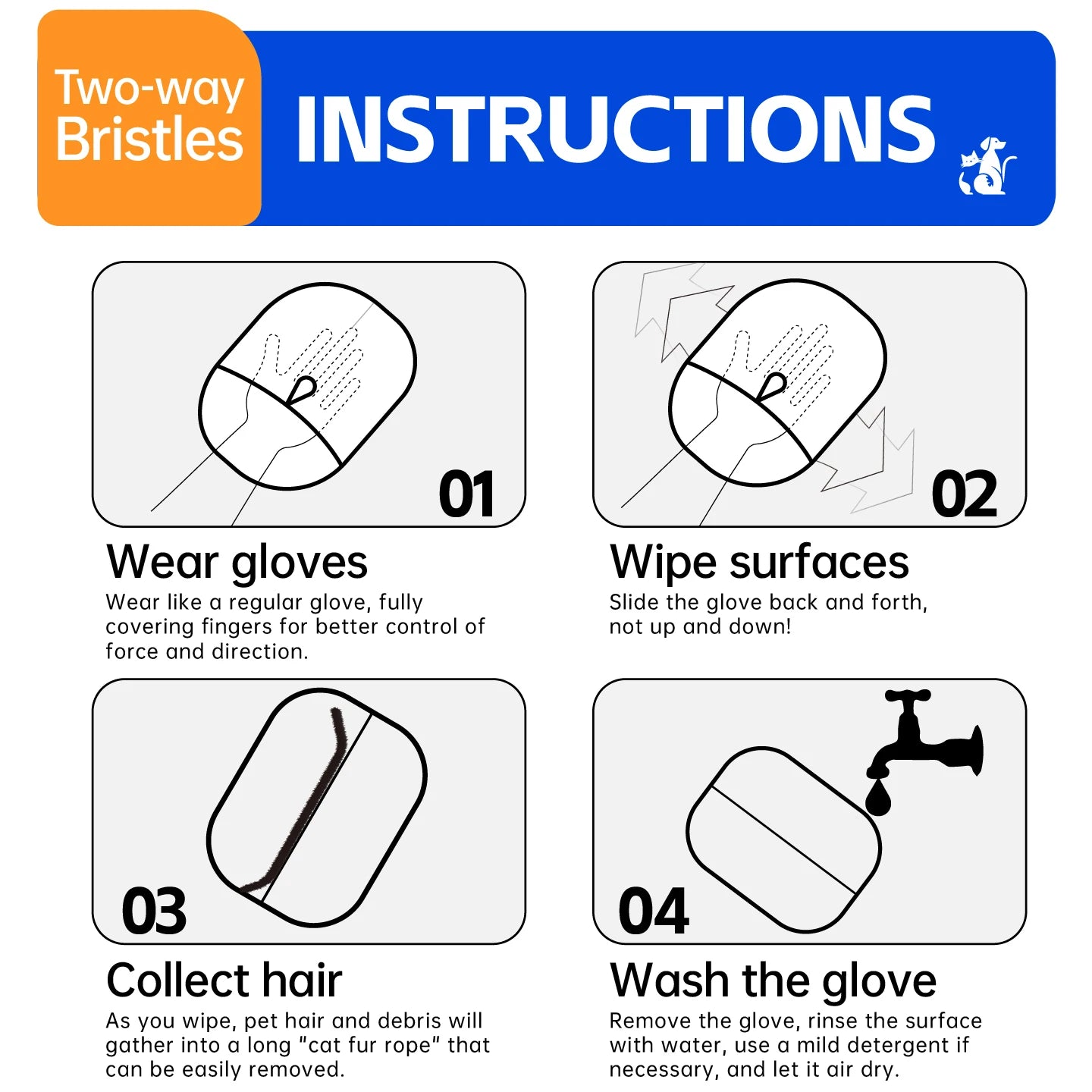 Two-way Bristles

INSTRUCTIONS

01

Wear gloves

Wear like a regular glove, fully covering fingers for better control of force and direction.

02

Wipe surfaces

Slide the glove back and forth, not up and down!

03

Collect hair

As you wipe, pet hair and debris will gather into a long "cat fur rope" that can be easily removed.

04

Wash the glove

Remove the glove, rinse the surface with water, use a mild detergent if necessary, and let it air dry.